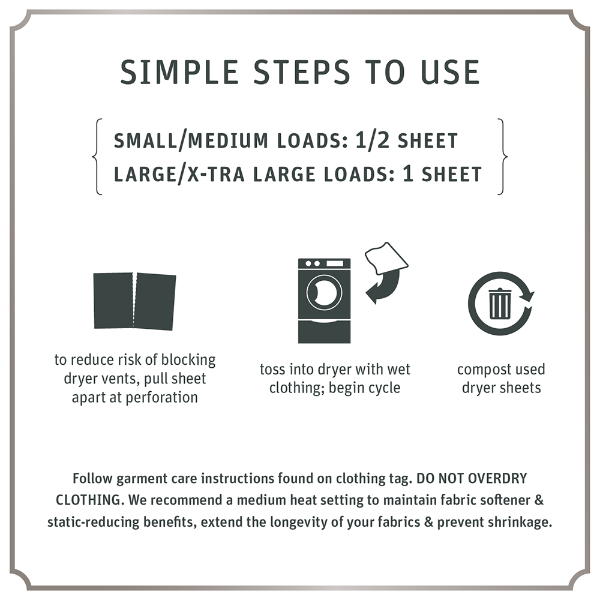 SIMPLE STEPS TO USE

SMALL/MEDIUM LOADS: 1/2 SHEET
LARGE/X-TRA LARGE LOADS: 1 SHEET

to reduce risk of blocking dryer vents, pull sheet apart at perforation

toss into dryer with wet clothing; begin cycle

compost used dryer sheets

Follow garment care instructions found on clothing tag. DO NOT OVERDRY CLOTHING. We recommend a medium heat setting to maintain fabric softener & static-reducing benefits, extend the longevity of your fabrics & prevent shrinkage.